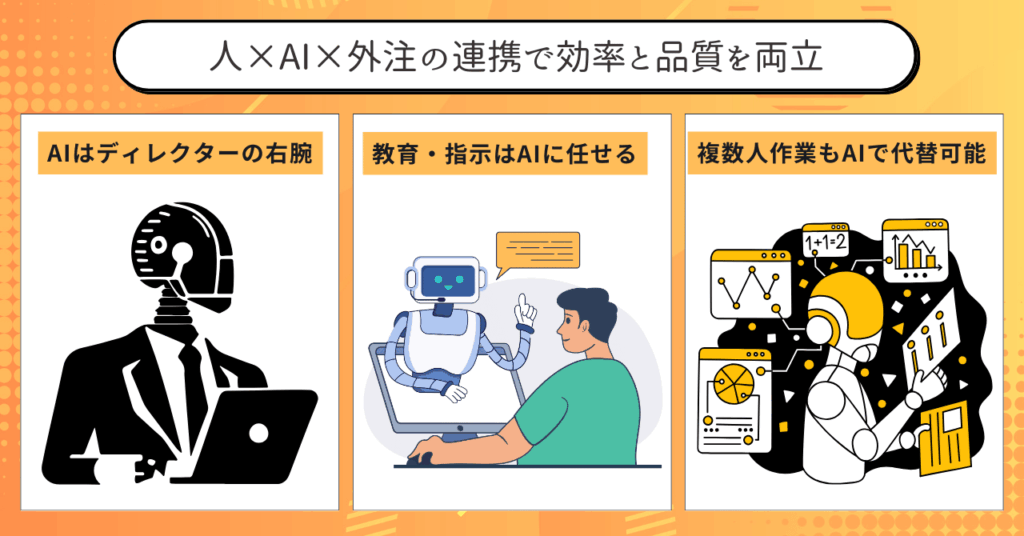 人×AI×外注の連携で効率と品質を両立

AIはディレクターの右腕

教育・指示はAIに任せる

複数人作業もAIで代替可能

$1+1=2$