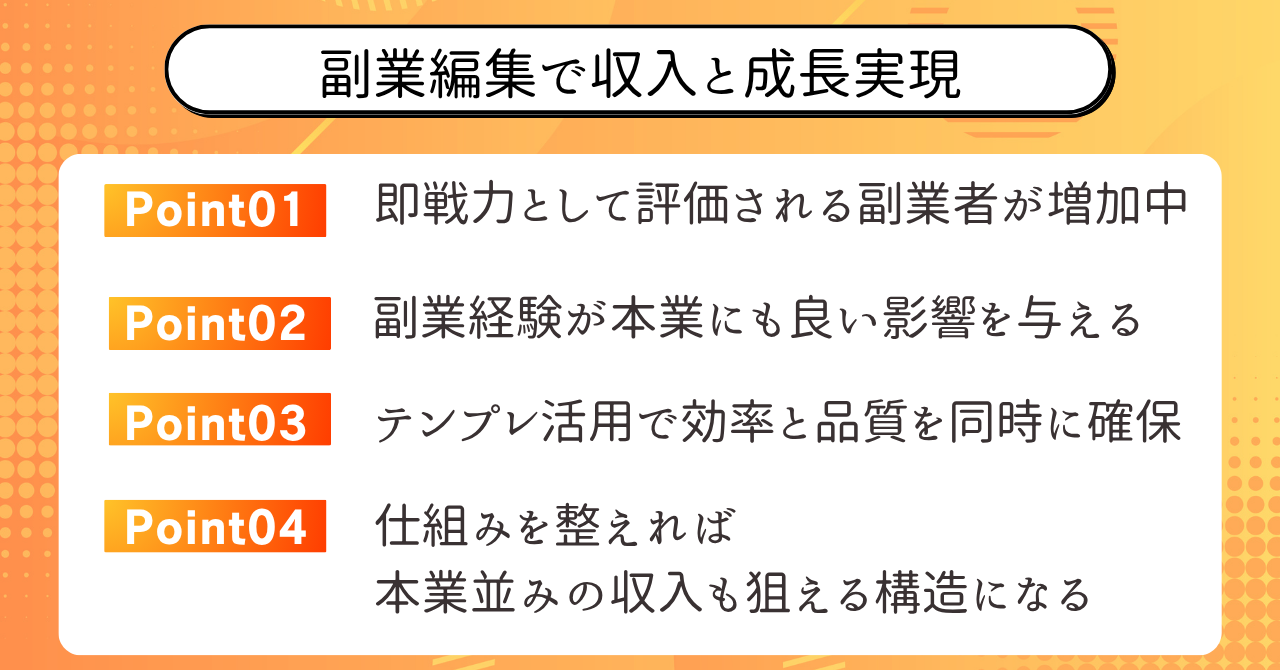 副業編集で収入と成長実現

Point01 即戦力として評価される副業者が増加中

Point02 副業経験が本業にも良い影響を与える

Point03 テンプレ活用で効率と品質を同時に確保

Point04 仕組みを整えれば
本業並みの収入も狙える構造になる