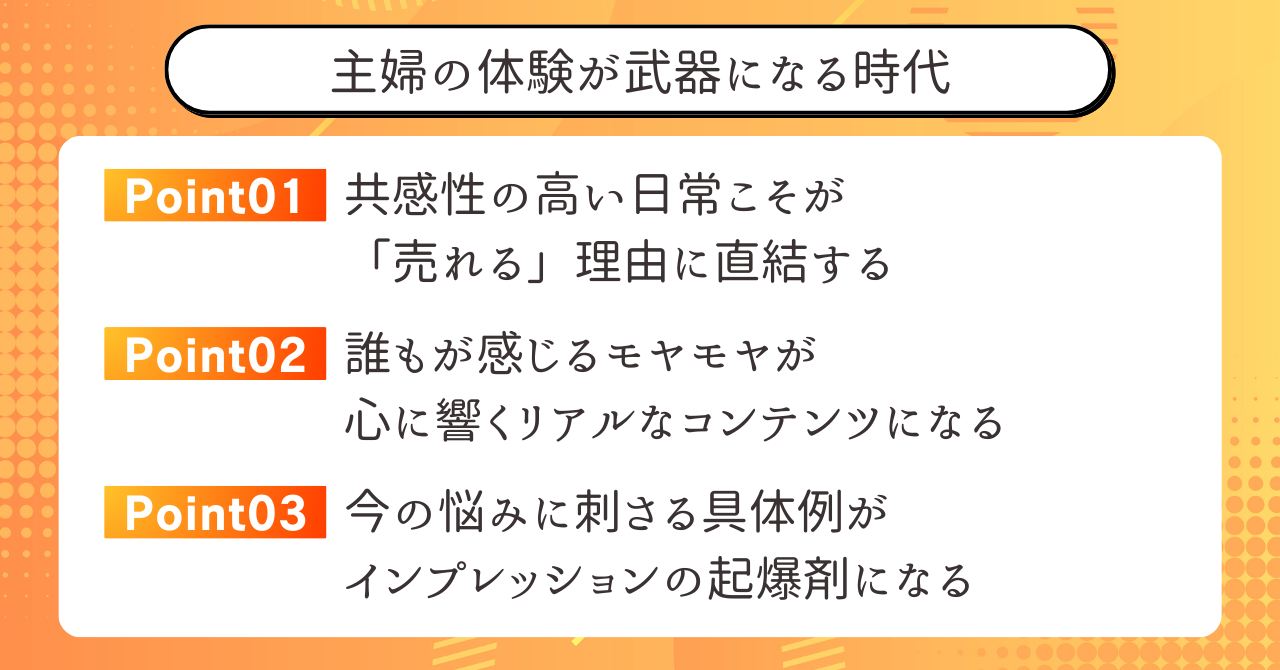 主婦の体験が武器になる時代

Point01

共感性の高い日常こそが
「売れる」理由に直結する

Point02

誰もが感じるモヤモヤが
心に響くリアルなコンテンツになる

Point03

今の悩みに刺さる具体例が
インプレッションの起爆剤になる