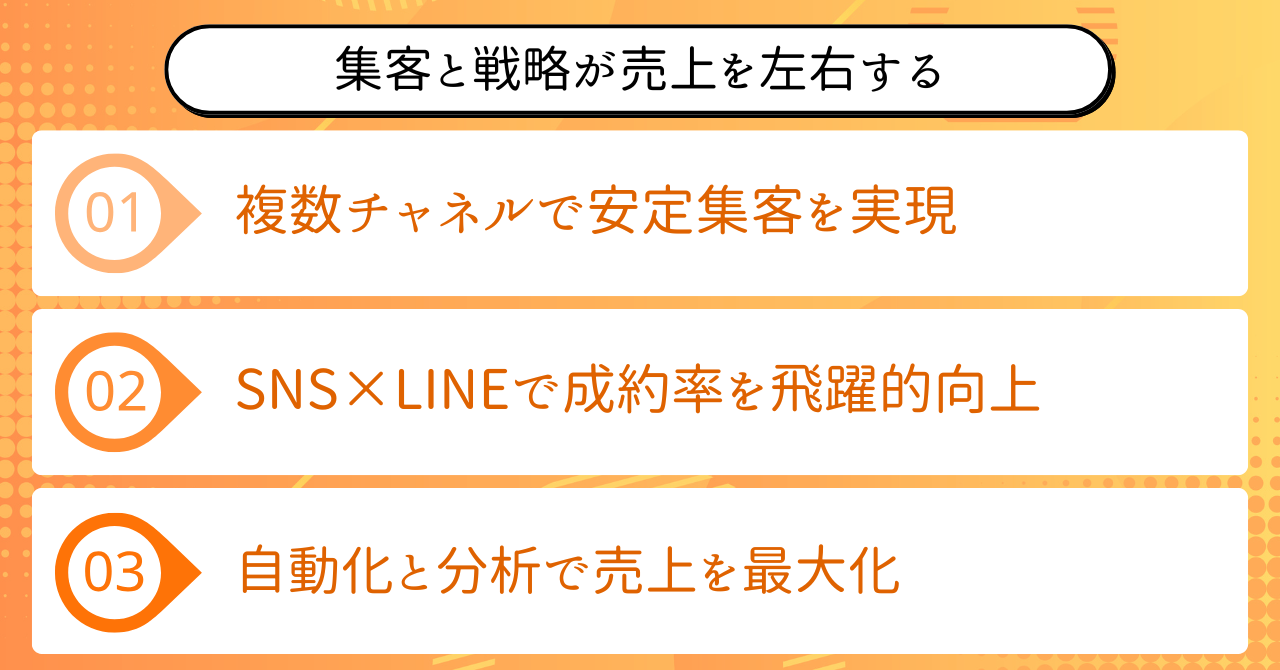 集客と戦略が売上を左右する

01 複数チャネルで安定集客を実現

02 SNS×LINEで成約率を飛躍的向上

03 自動化と分析で売上を最大化