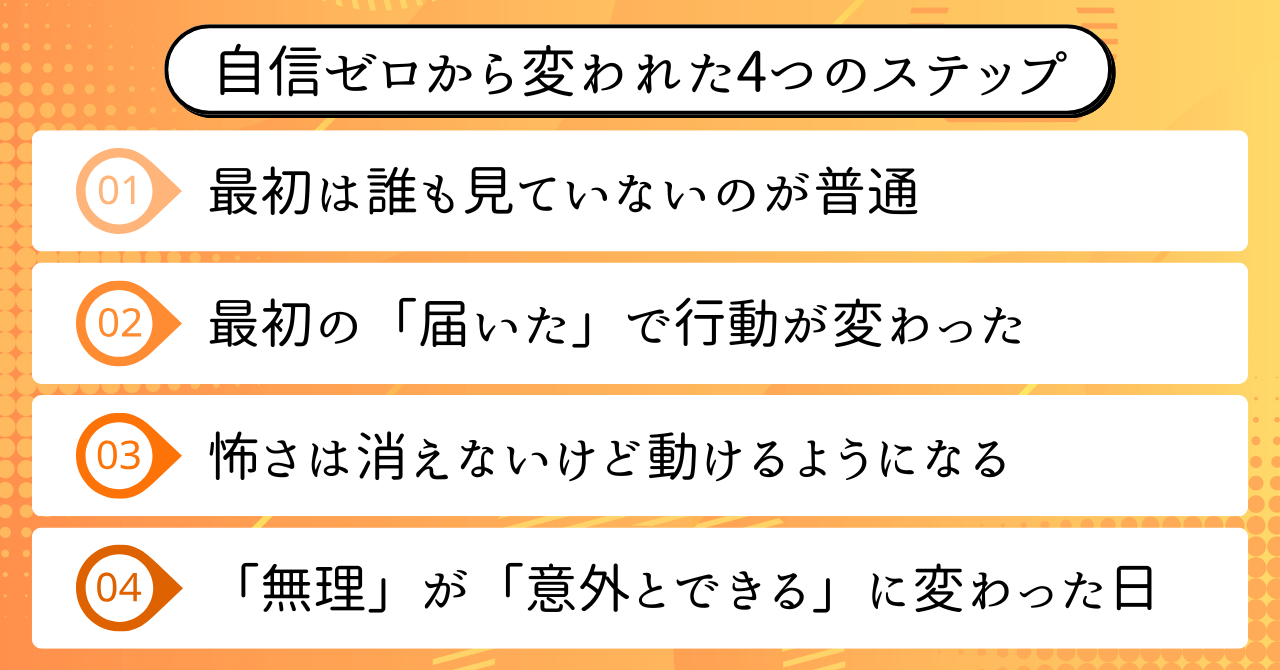 自信ゼロから変われた4つのステップ

01 最初は誰も見ていないのが普通

02 最初の「届いた」で行動が変わった

03 怖さは消えないけど動けるようになる

04 「無理」が「意外とできる」に変わった日