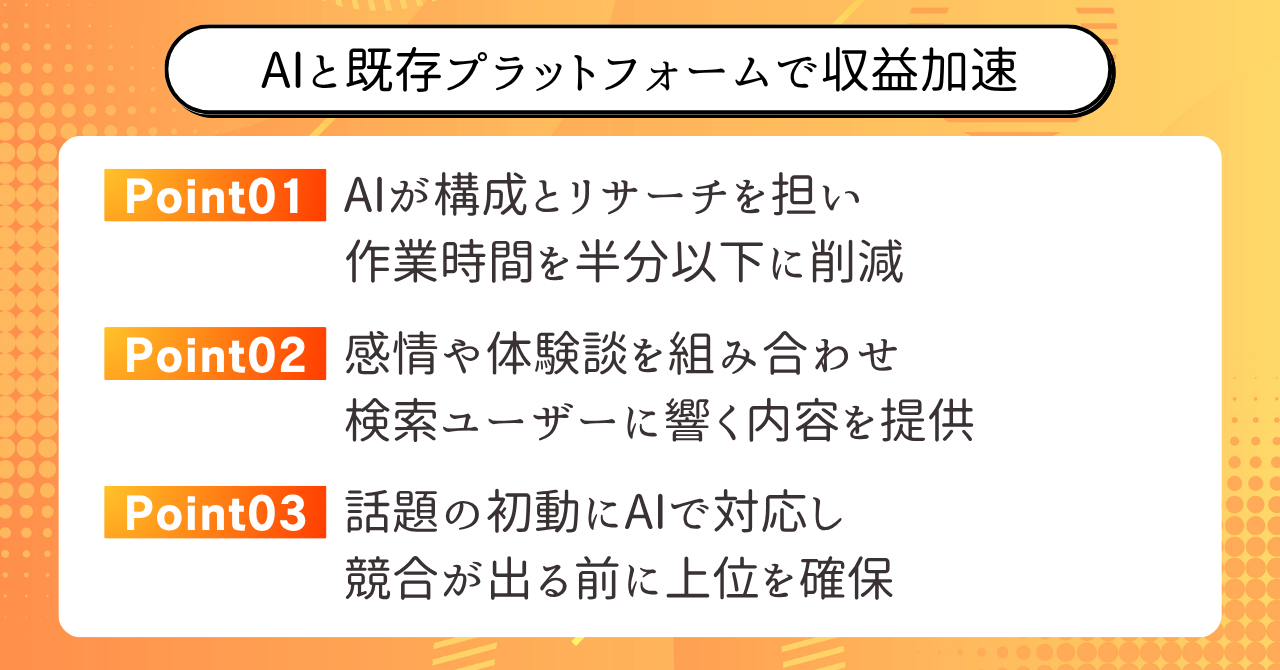 AIと既存プラットフォームで収益加速

Point01 AIが構成とリサーチを担い
作業時間を半分以下に削減

Point02 感情や体験談を組み合わせ
検索ユーザーに響く内容を提供

Point03 話題の初動にAIで対応し
競合が出る前に上位を確保